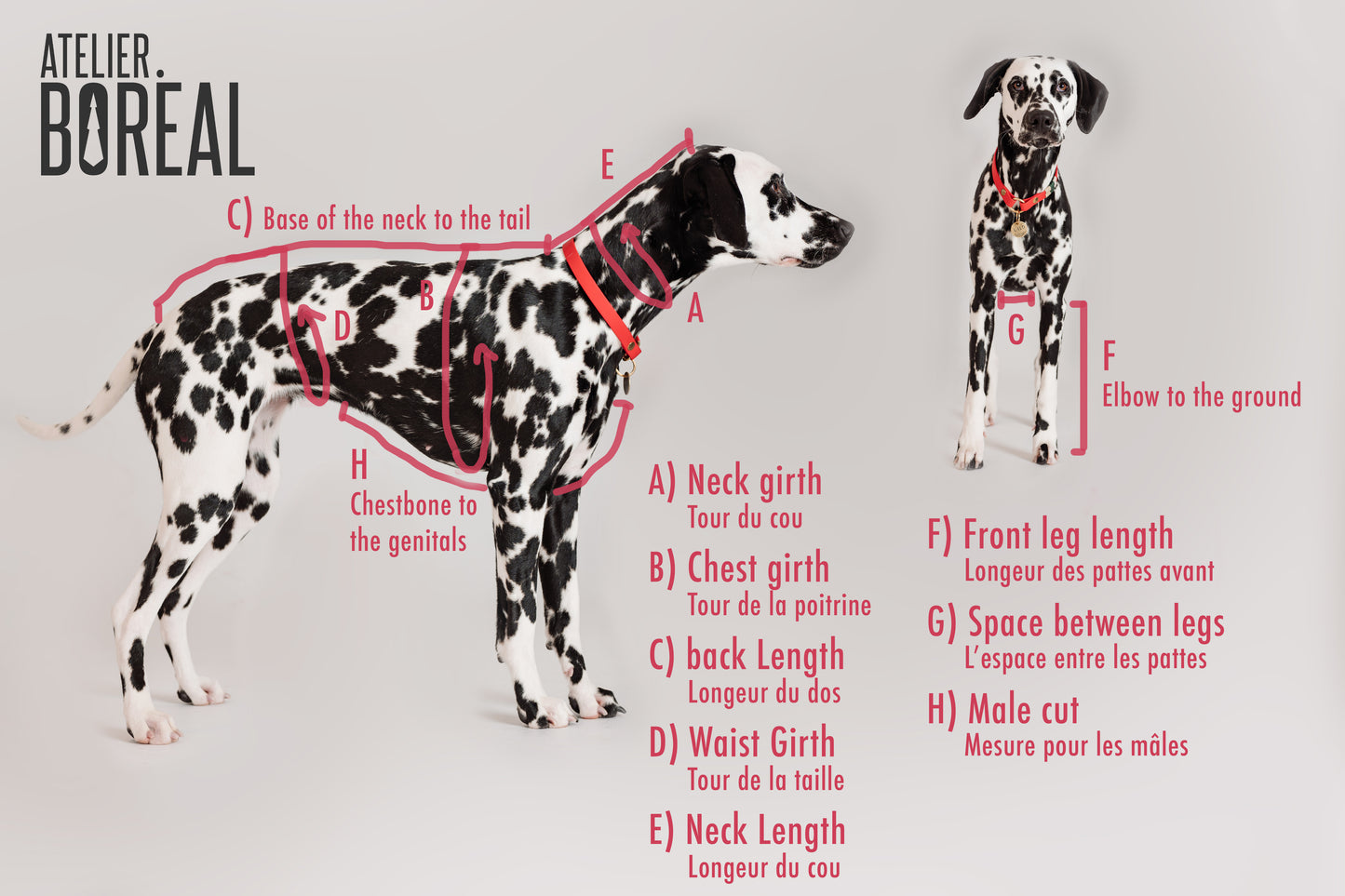 ATELIER.
BORÉAL

C) Base of the neck to the tail

E

B

D

A

H
Chestbone to the genitals

G

F
Elbow to the ground

A) Neck girth
Tour du cou

B) Chest girth
Tour de la poitrine

C) back Length
Longeur du dos

D) Waist Girth
Tour de la taille

E) Neck Length
Longeur du cou

F) Front leg length
Longeur des pattes avant

G) Space between legs
L'espace entre les pattes

H) Male cut
Mesure pour les mâles